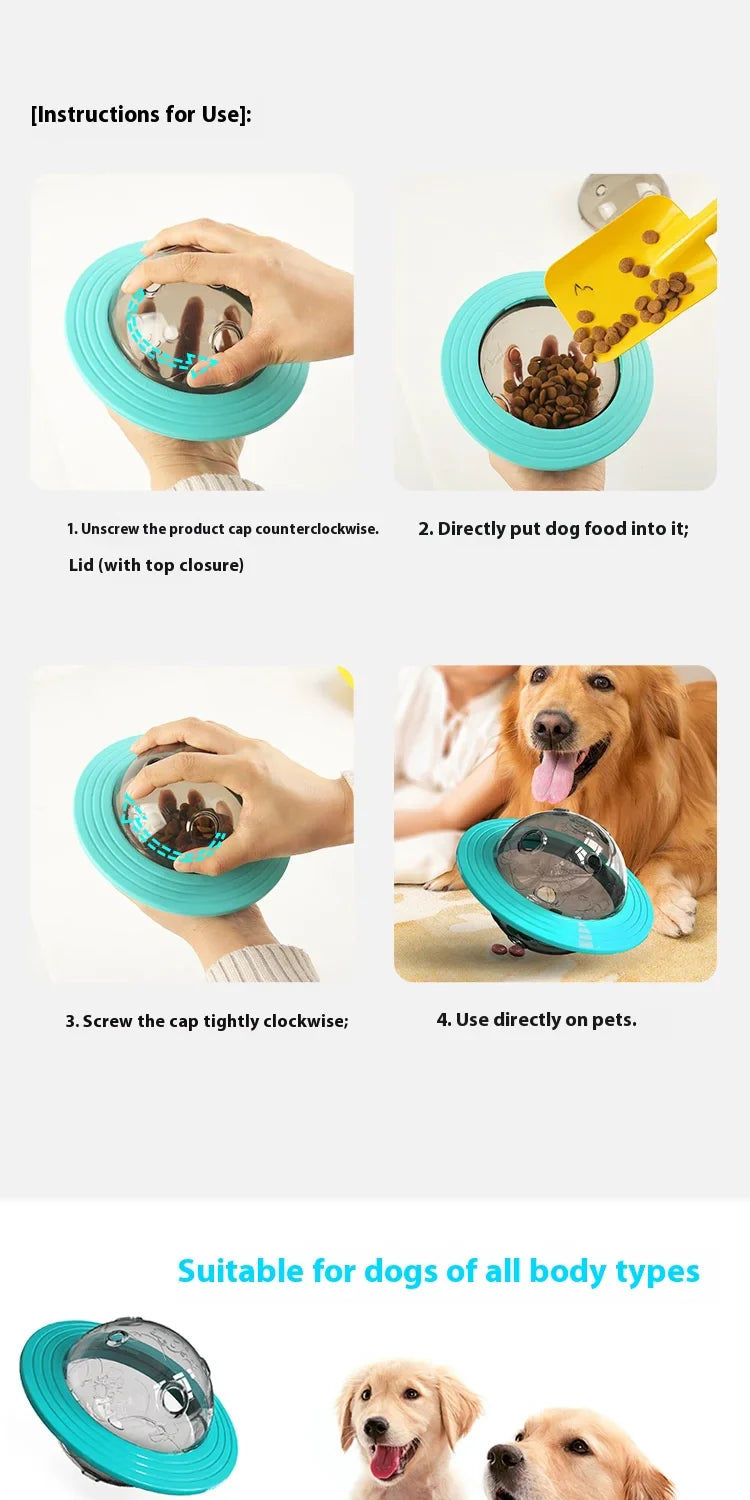 [Instructions for Use]:

1. Unscrew the product cap counterclockwise.

Lid (with top closure)

2. Directly put dog food into it;

3. Screw the cap tightly clockwise;

4. Use directly on pets.

Suitable for dogs of all body types